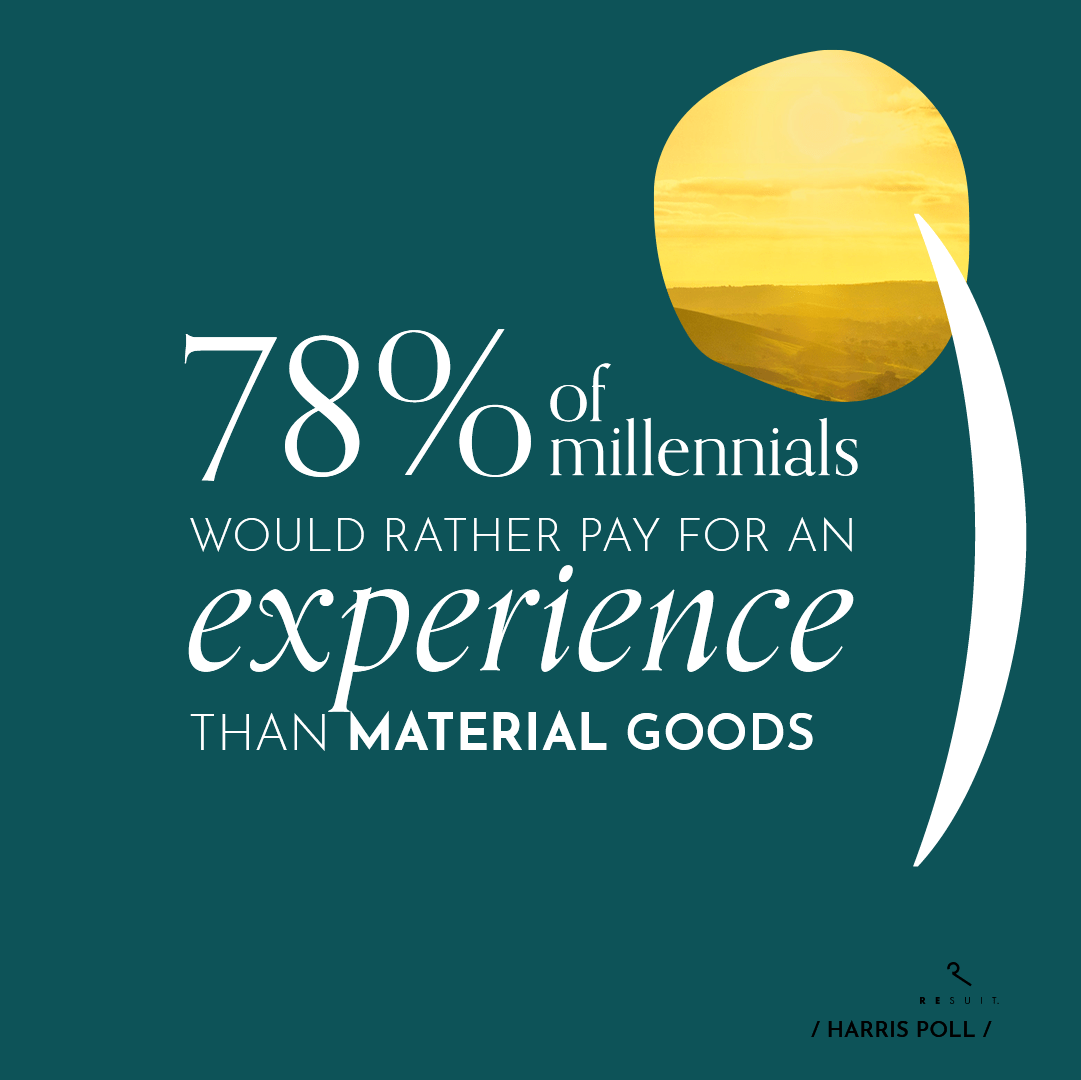 78% of millennials
WOULD RATHER PAY FOR AN
experience
THAN MATERIAL GOODS

RESUIT.
/ HARRIS POLL /